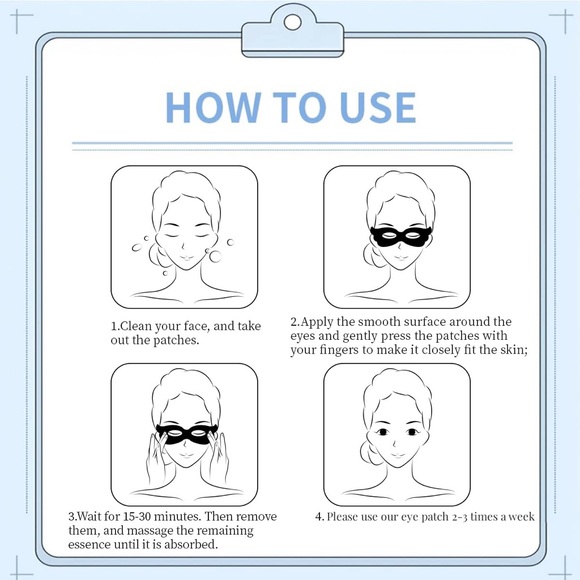 HOW TO USE

1.Clean your face, and take out the patches.

2.Apply the smooth surface around the eyes and gently press the patches with your fingers to make it closely fit the skin;

3.Wait for 15-30 minutes. Then remove them, and massage the remaining essence until it is absorbed.

4. Please use our eye patch 2-3 times a week